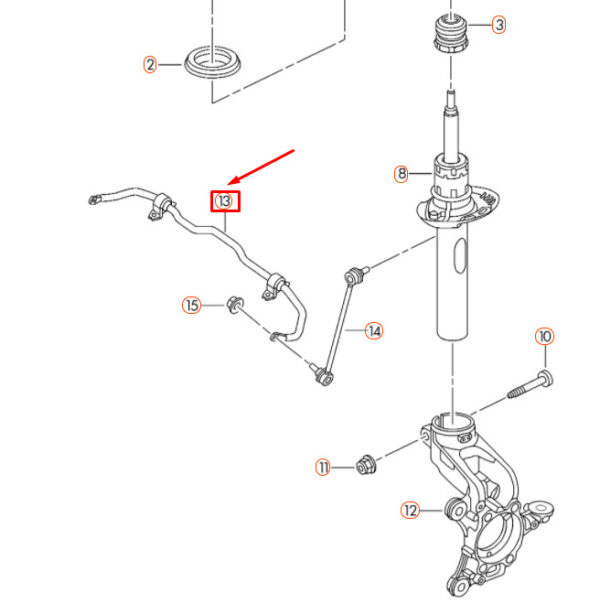 3
2
8
13
15
14
10
11
12