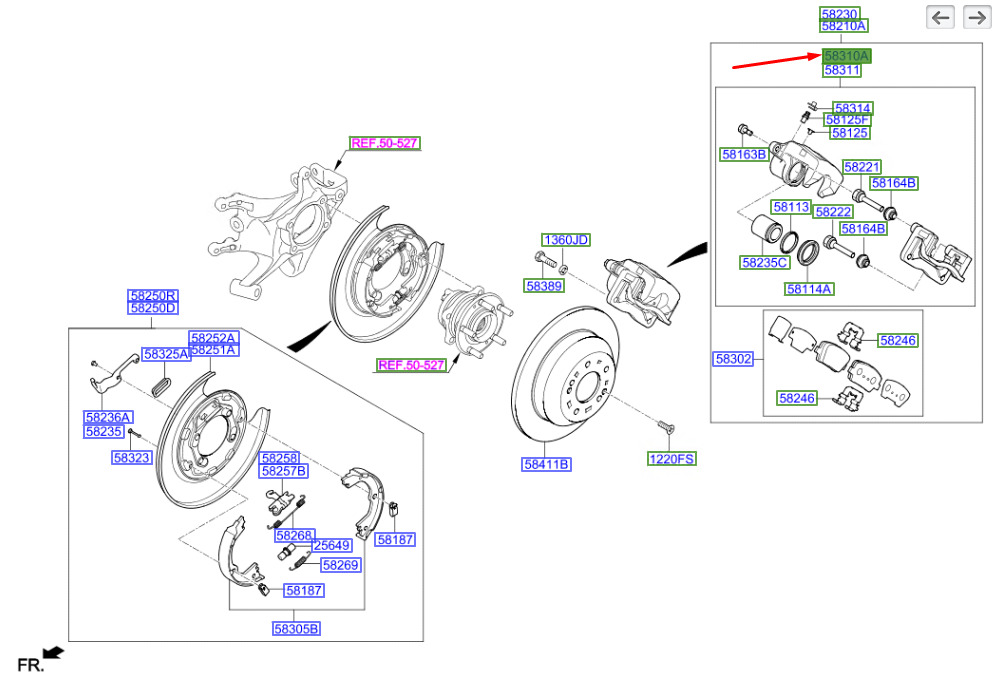 58230
58210A
58310A
58311
58314
58125F
58125
58163B
58221
58164B
58113
58222
58164B
58235C
58114A
58302
58246
58246
REF.50-527
1360JD
58389
REF.50-527
58411B
1220FS
58250R
58250D
58252A
58251A
58325A
58236A
58235
58323
58258
58257B
58268
25649
58269
58187
58187
58305B
FR.