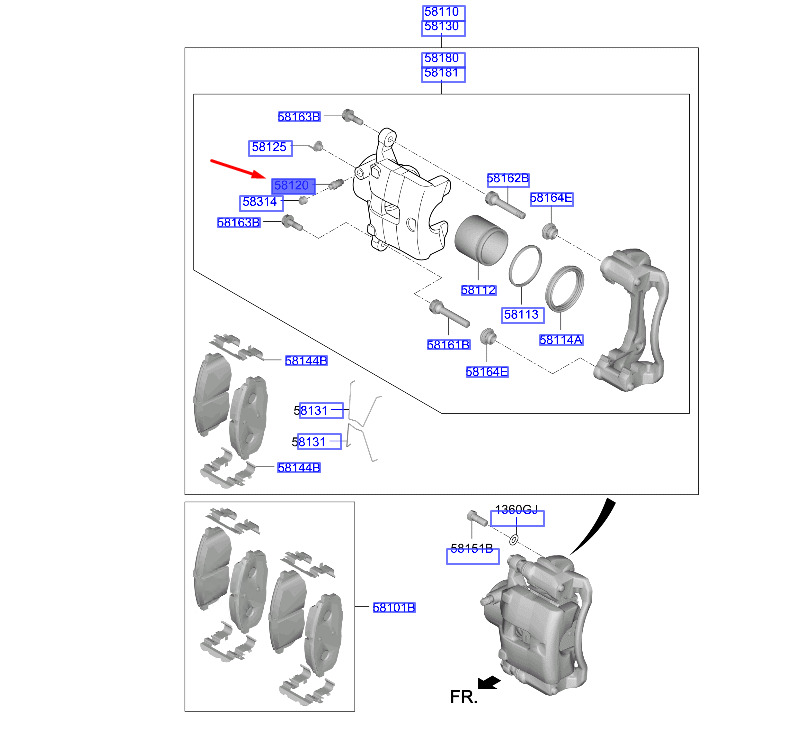 58110
58130
58180
58181
58163B
58125
58120
58314
58163B
58162B
58164E
58112
58113
58114A
58161B
58164E
58144B
58131
58131
58144B
1360GJ
58151B
58101B
FR.