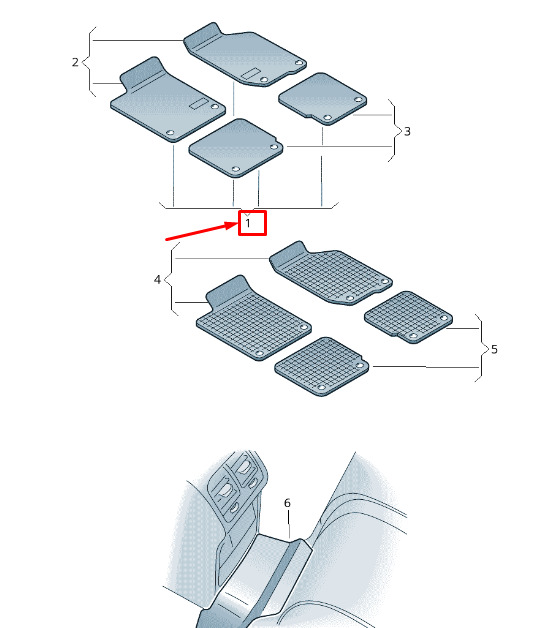 2
3
1
4
5
6