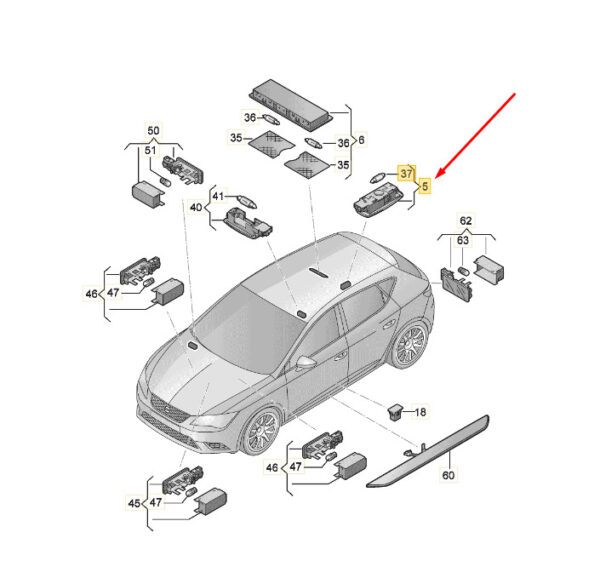 50
51
36
35
36
6
35
37
5
41
40
62
63
46
47
18
46
47
60
45
47