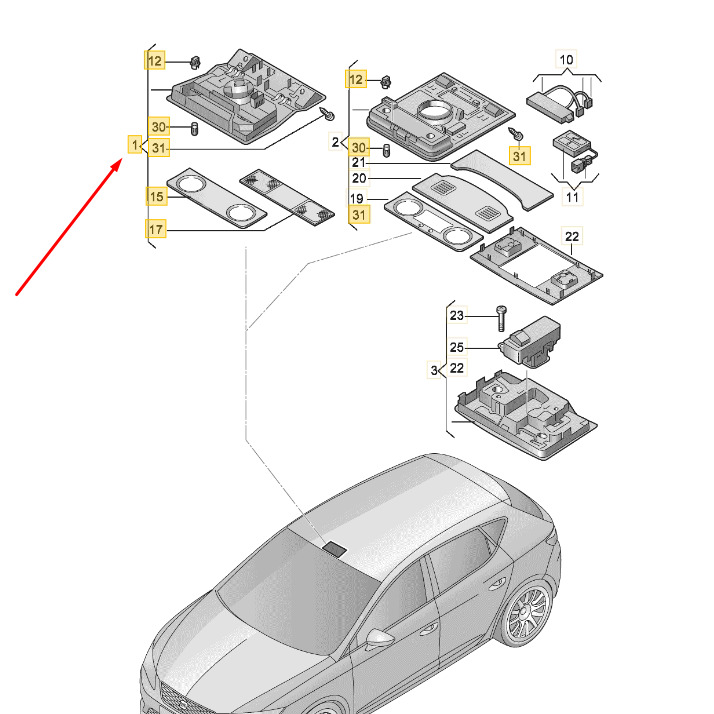 12
30
1
31
15
17
12
2
30
21
20
19
31
31
10
11
22
23
25
3
22