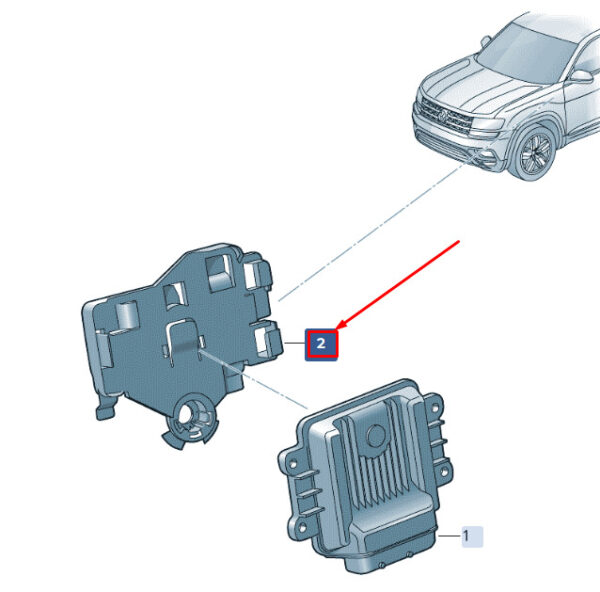 2

1