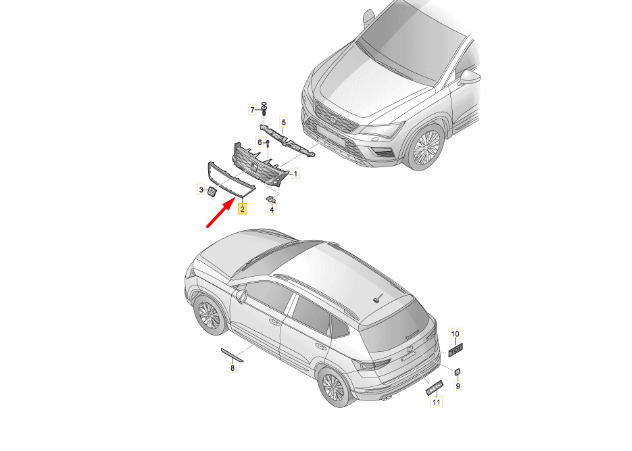 7
5
6
1
3
2
4
10
8
9
11