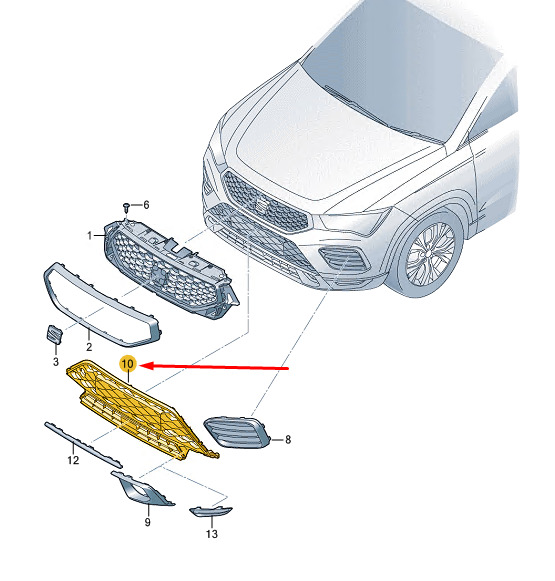 6
1
2
3
10
8
12
9
13