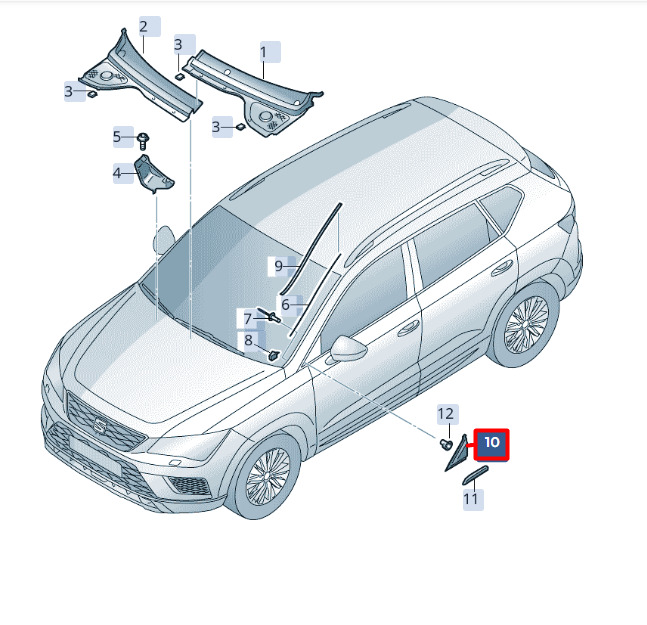 2
3
1
3
3
5
4
9
6
7
8
12
10
11