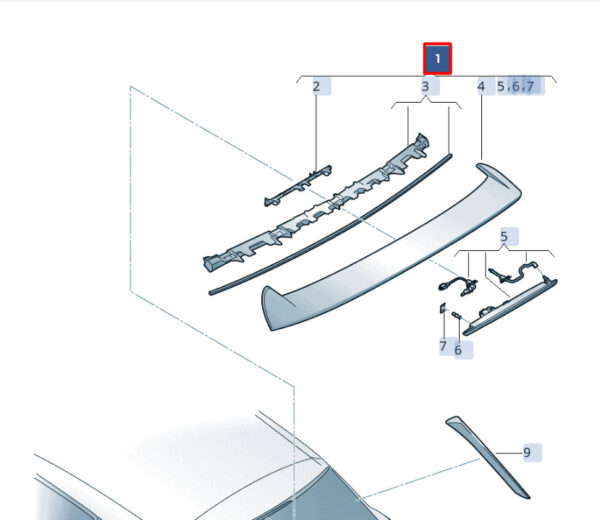 1
2
3
4
5,6,7
5
7
6
9