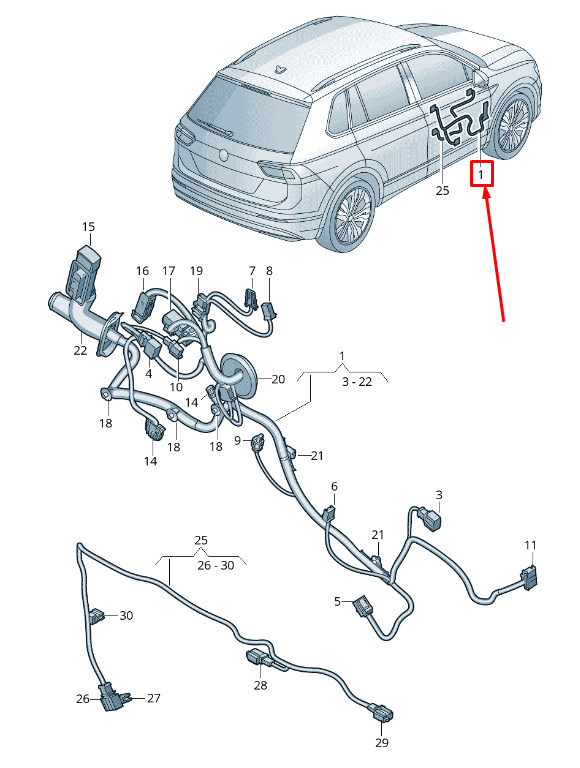 25
1
15
16
17
19
7
8
22
4
10
20
1
3 - 22
14
18
18
18
14
9
21
6
3
21
11
5
25
26 - 30
30
28
26
27
29