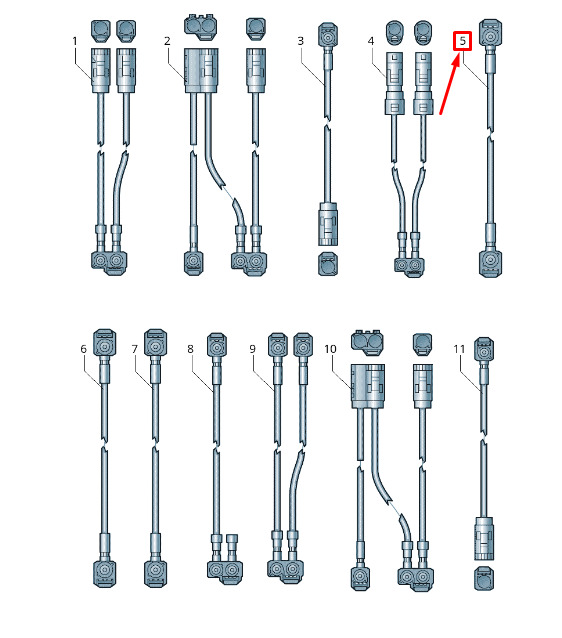 1
2
3
4
5
6
7
8
9
10
11