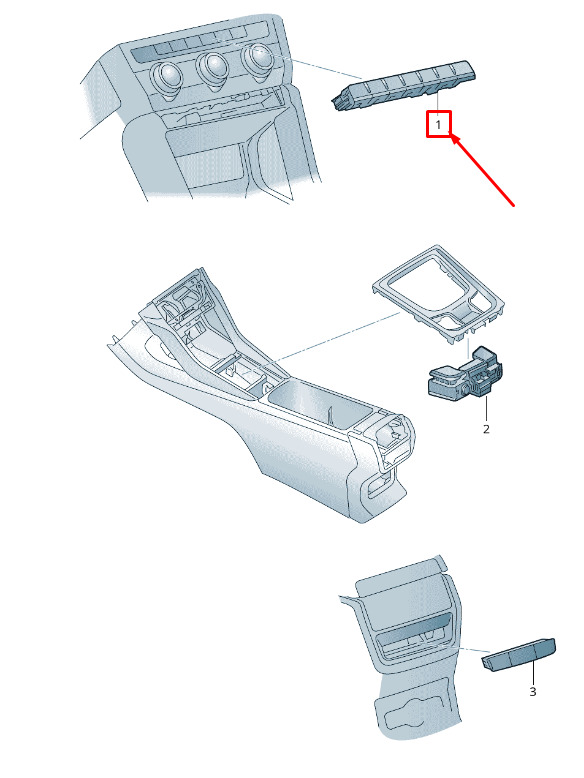 1

2

3