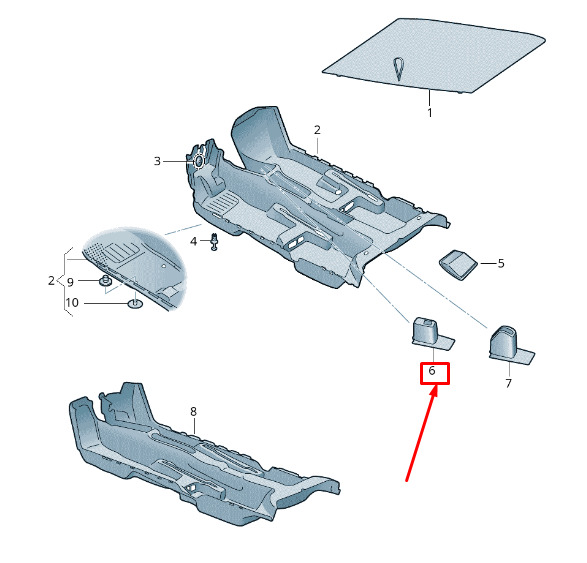 1
2
3
4
5
2
9
10
6
7
8