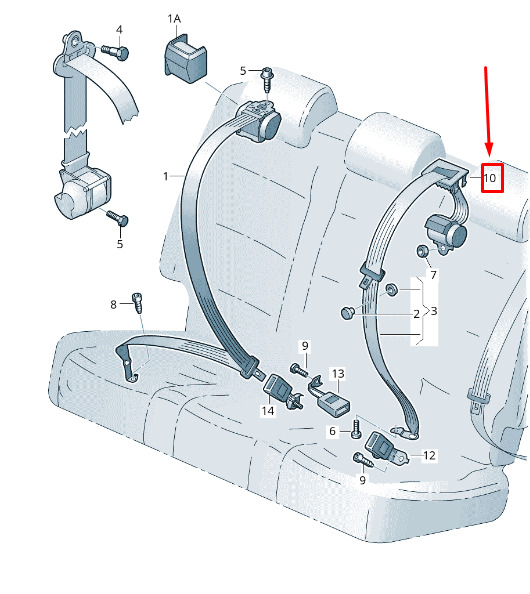 4
1A
5
10
1
5
7
8
2
3
9
13
14
6
12
9