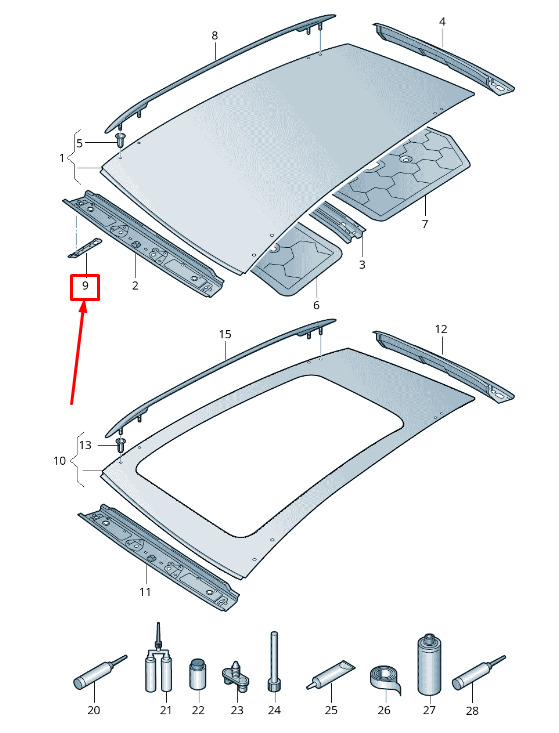 8
4
5
1
7
3
9
2
6
15
12
13
10
11
20
21
22
23
24
25
26
27
28