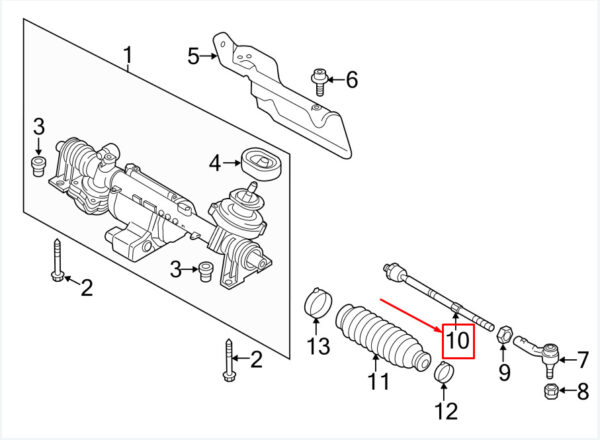 1
5
6
3
4
3
2
2
13
11
10
12
9
7
8