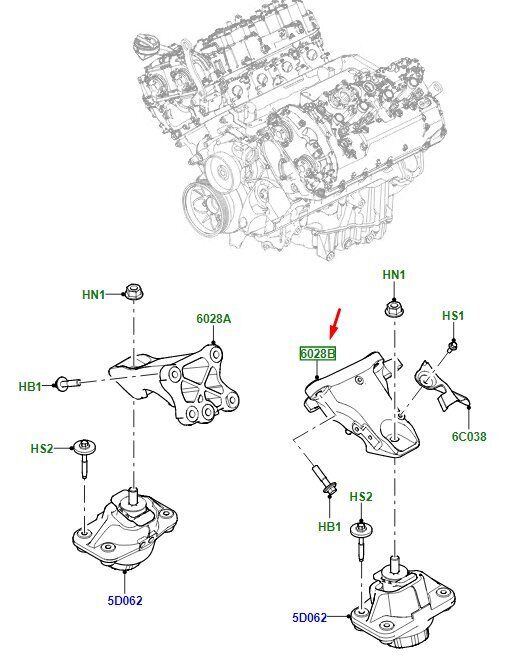 HN1
6028A
HB1
HS2
5D062
HN1
HS1
6028B
6C038
HB1
HS2
5D062