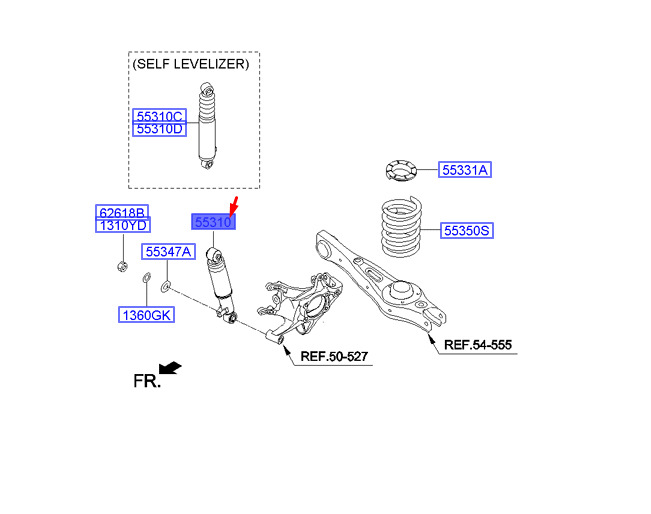 (SELF LEVELIZER)

55310C
55310D

55331A

62618B
1310YD

55310

55350S

55347A

1360GK

REF.50-527

REF.54-555

FR.