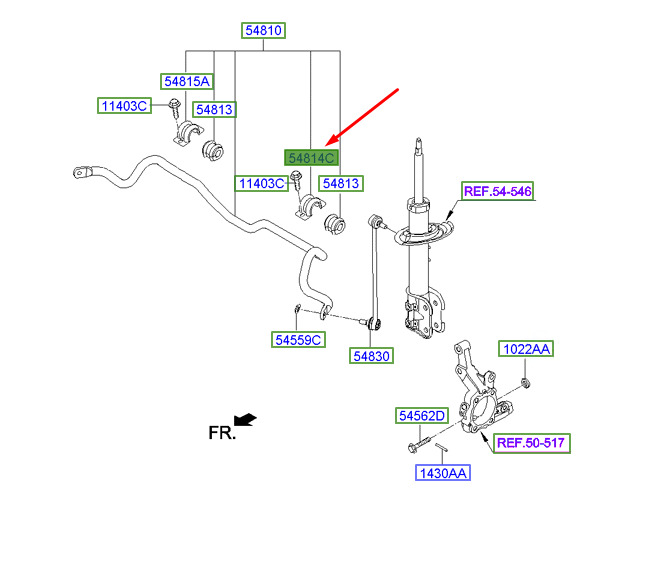 54810

54815A

11403C

54813

54814C

11403C

54813

REF.54-546

54559C

54830

1022AA

54562D

REF.50-517

1430AA

FR.