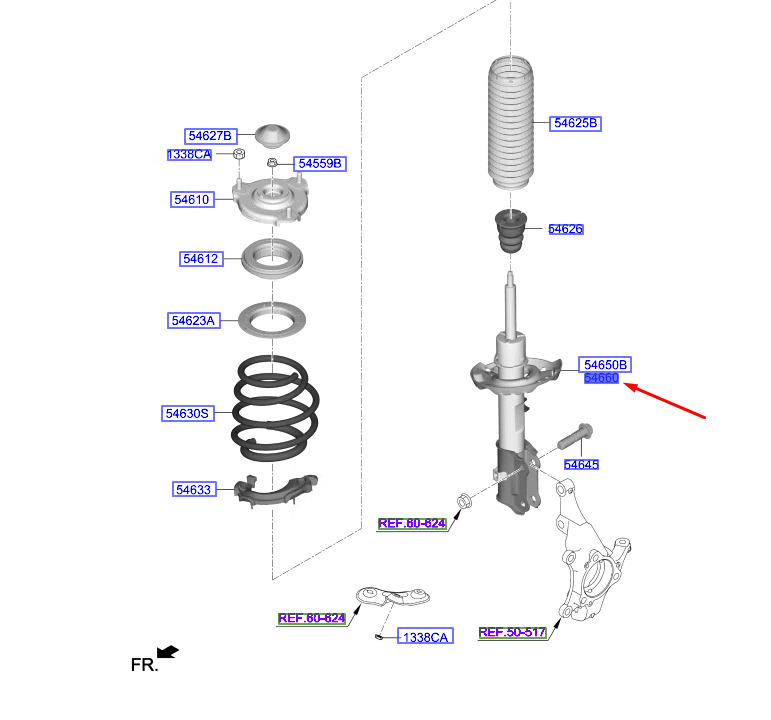 54627B
1338CA
54559B
54610
54612
54623A
54630S
54633
54625B
54626
54650B
54660
54645
REF.60-624
REF.60-624
1338CA
REF.50-517
FR.