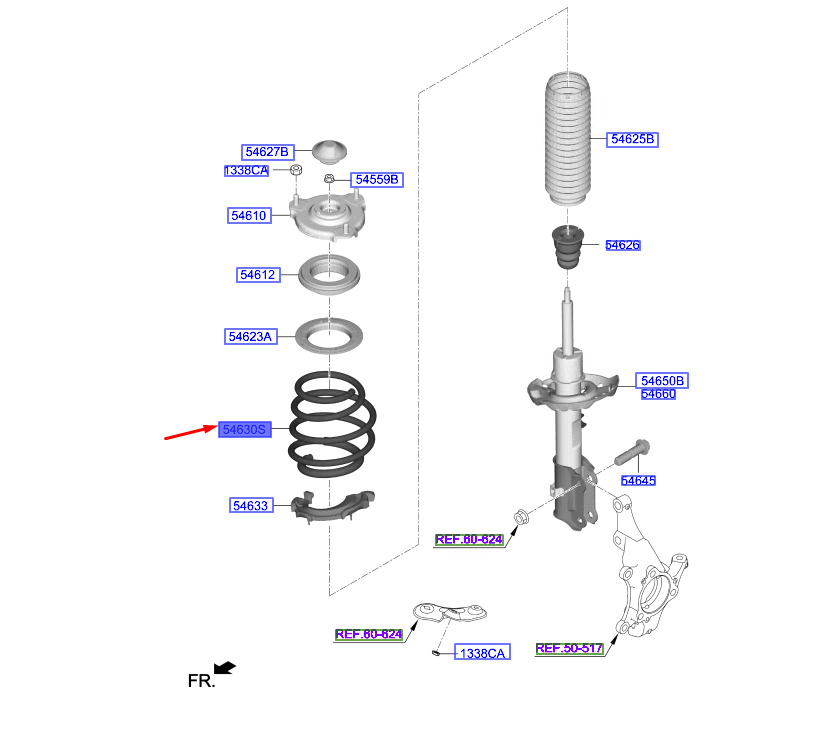 54627B
1338CA
54559B
54610
54612
54623A
54630S
54633
54625B
54626
54650B
54660
54645
REF.60-624
REF.60-624
1338CA
REF.50-517
FR.