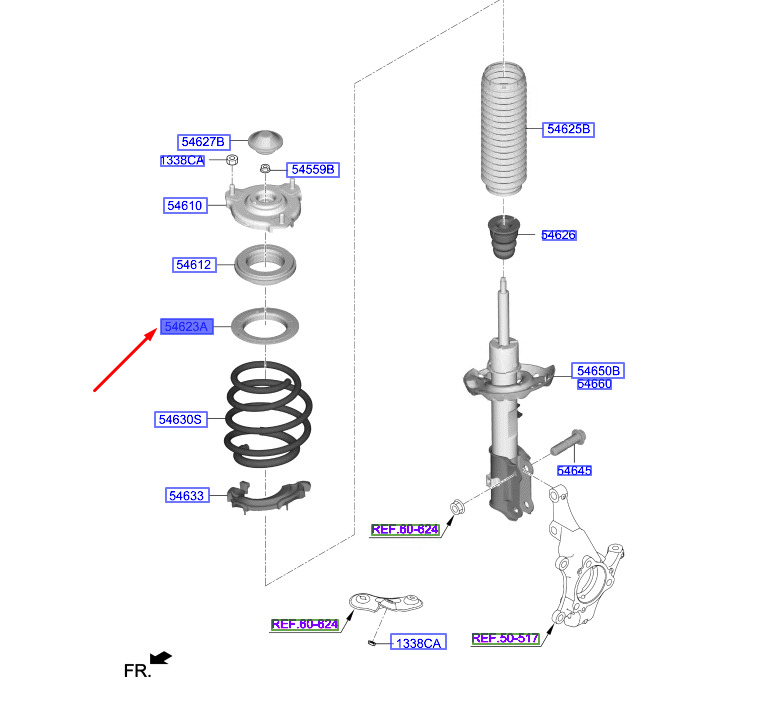 54627B
1338CA
54559B
54610
54612
54623A
54630S
54633
54625B
54626
54650B
54660
54645
REF.60-624
REF.60-624
1338CA
REF.50-517
FR.