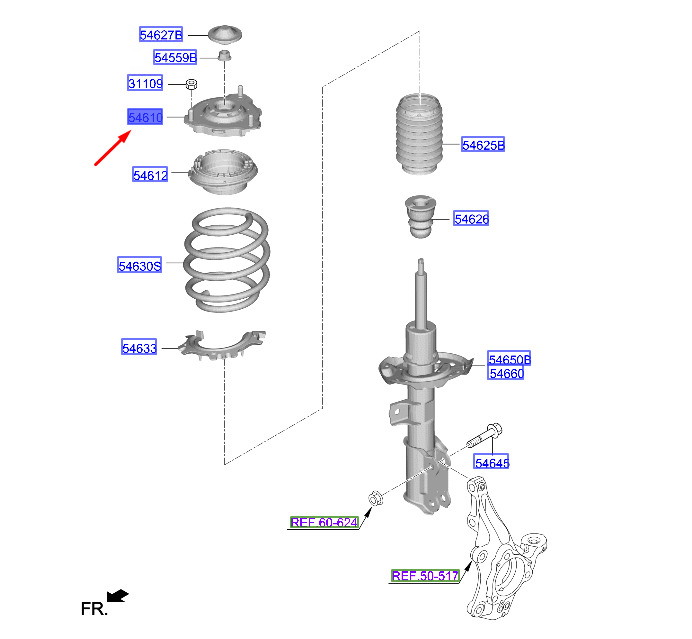 54627B
54559B
31109
54610
54612
54630S
54633
54625B
54626
54650B
54660
54645
REF.60-624
REF.50-517
FR.