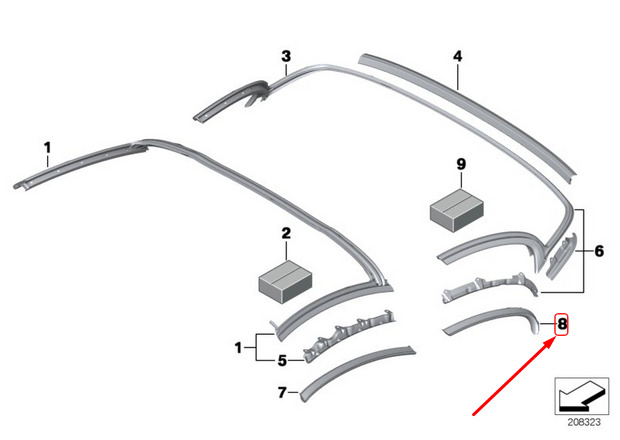 3
4
1
9
2
6
8
1
5
7
208323