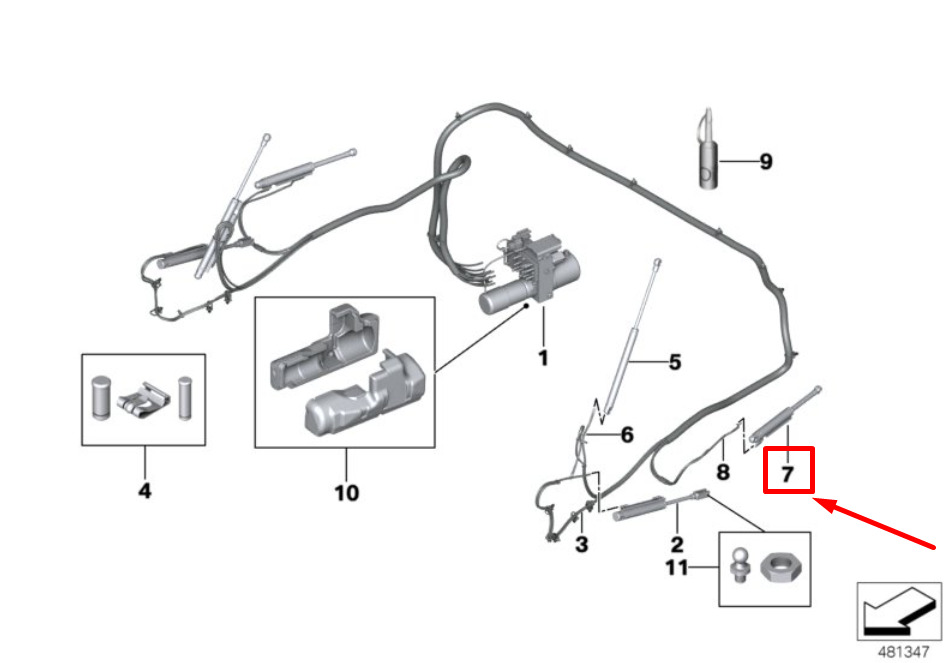 9

1

5

6

8

7

4

10

3

2

11

481347