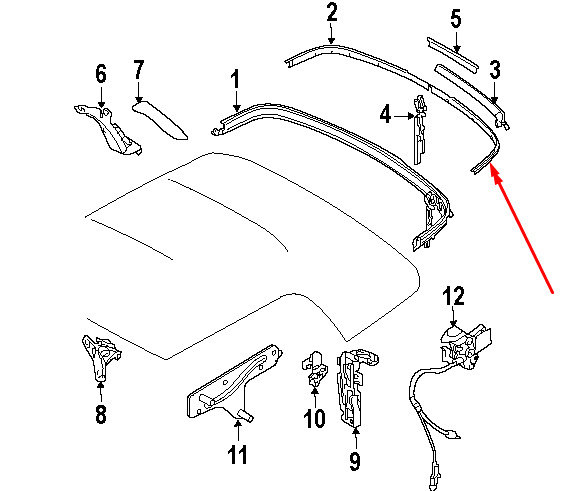 2
5
3
6
7
1
4
12
8
11
10
9