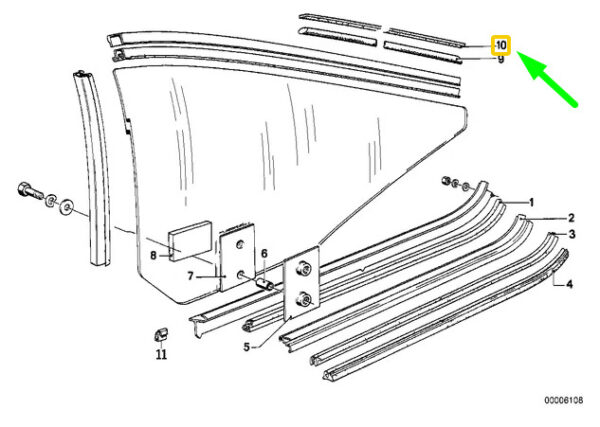 10
9
1
2
3
4
8
7
6
5
11
00006108