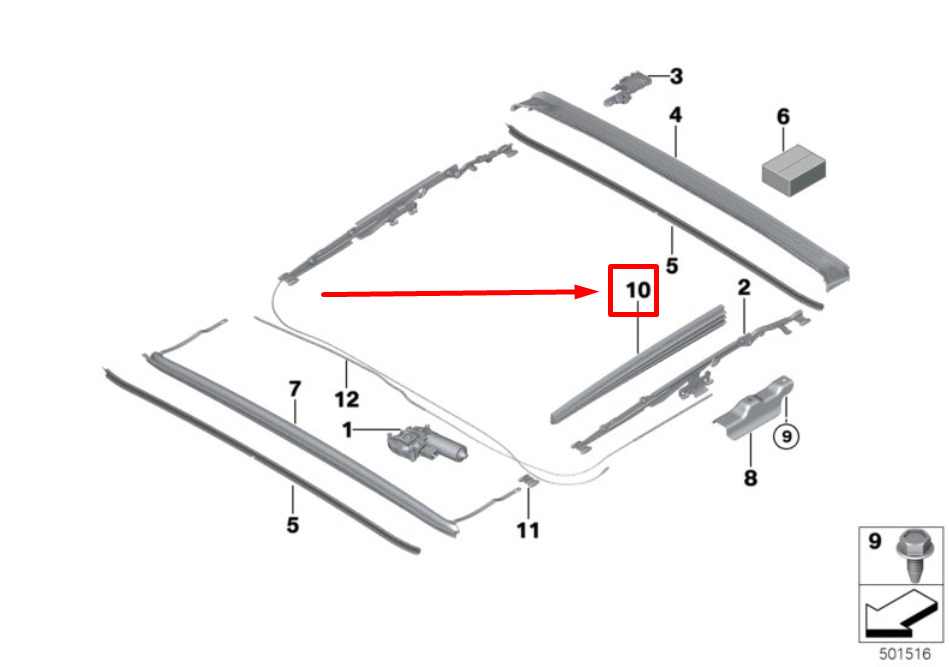 3
4
6
5
10
2
7
12
1
9
8
5
11
9
501516