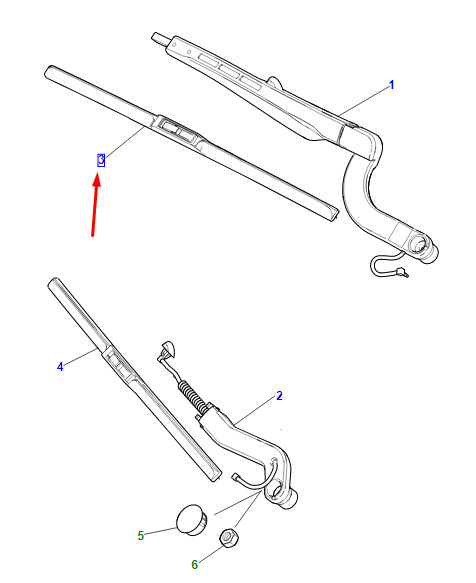 1
3
4
2
5
6