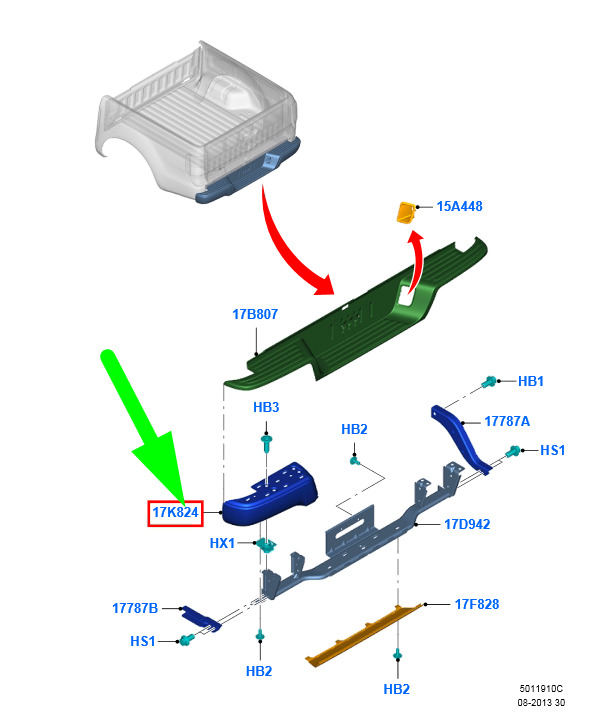 15A448

17B807

HB1

HB3

HB2

17787A

HS1

17K824

17D942

HX1

17787B

17F828

HS1

HB2

HB2

5011910C
08-2013 30