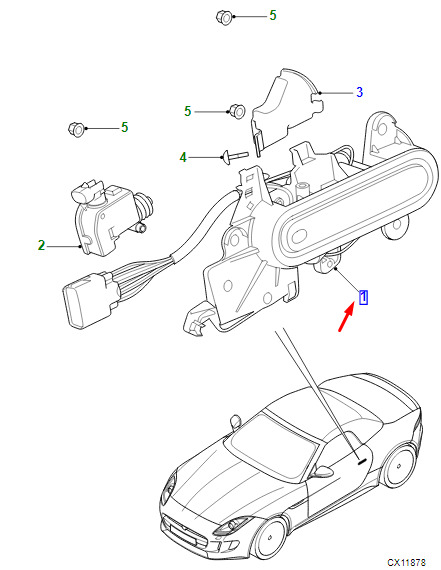 5
3
5
5
4
2
1
CX11878