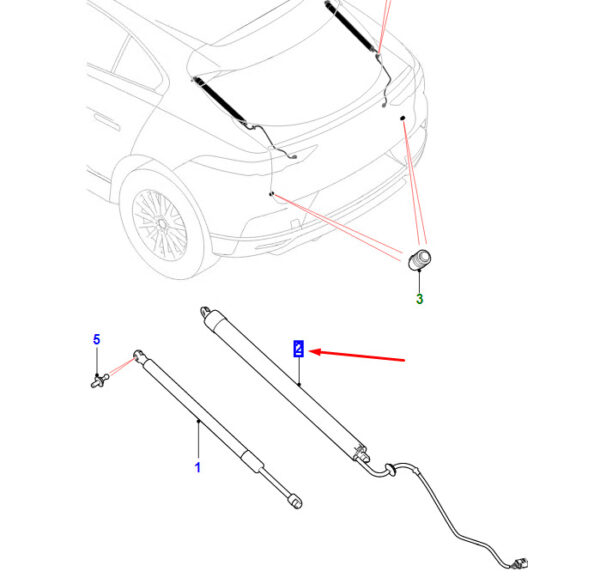 3
5
2
1