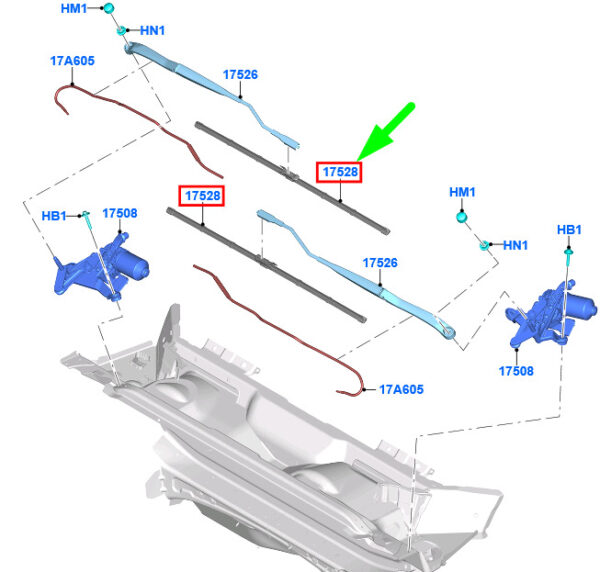 HM1
HN1
17A605
17526
17528
17528
HM1
HB1
17508
HN1
HB1
17526
17508
17A605