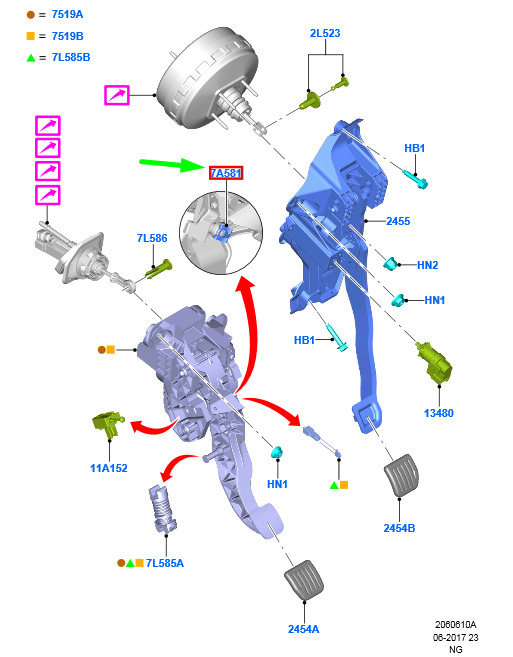 ● = 7519A
■ = 7519B
▲ = 7L585B

2L523

HB1

7A581

2455

7L586

HN2

HN1

HB1

●■

13480

11A152

HN1

▲■

2454B

●▲■ 7L585A

2454A

2060610A
06-2017 23
NG