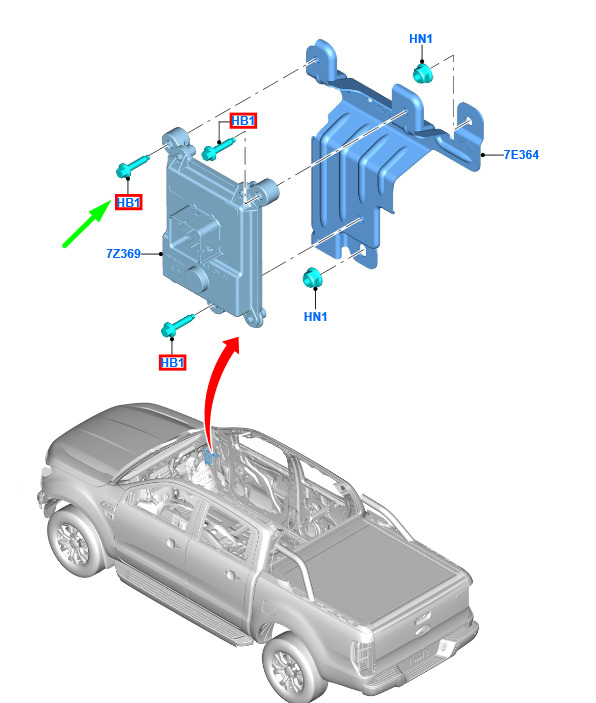 HN1
HB1
7E364
HB1
7Z369
HN1
HB1