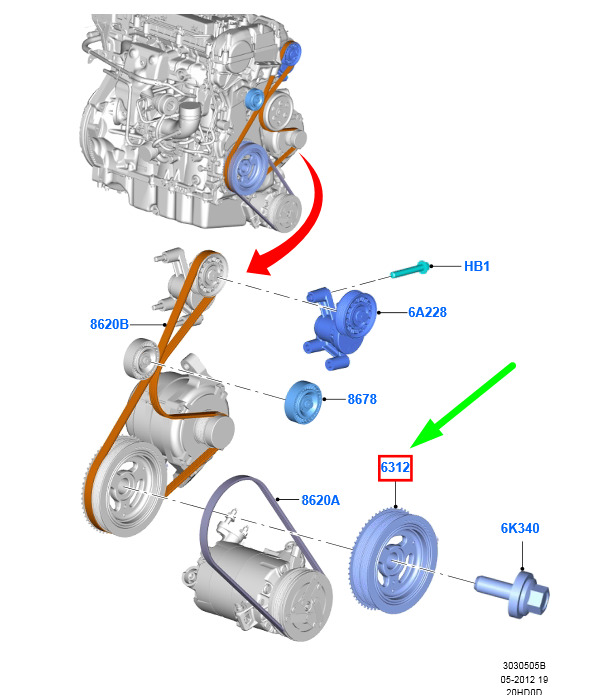 HB1
6A228
8620B
8678
6312
8620A
6K340
3030505B
05-2012 19
20HD0D