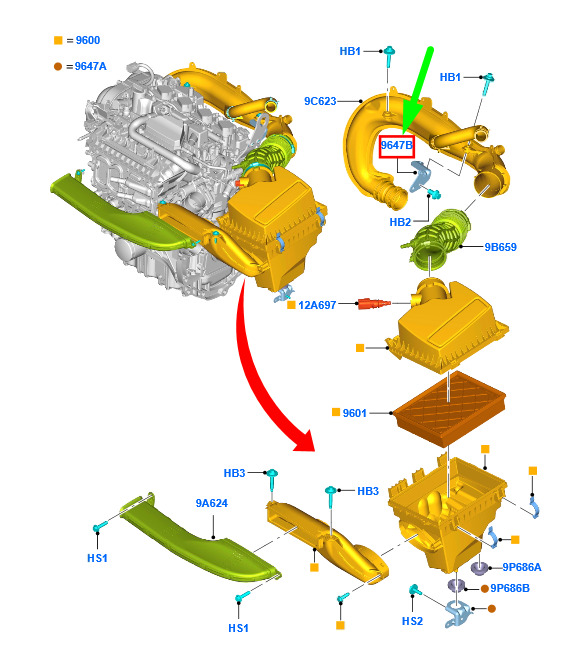 = 9600

= 9647A

HB1

HB1

9C623

9647B

HB2

9B659

12A697

9601

HB3

HB3

9A624

HS1

HS1

9P686A

9P686B

HS2