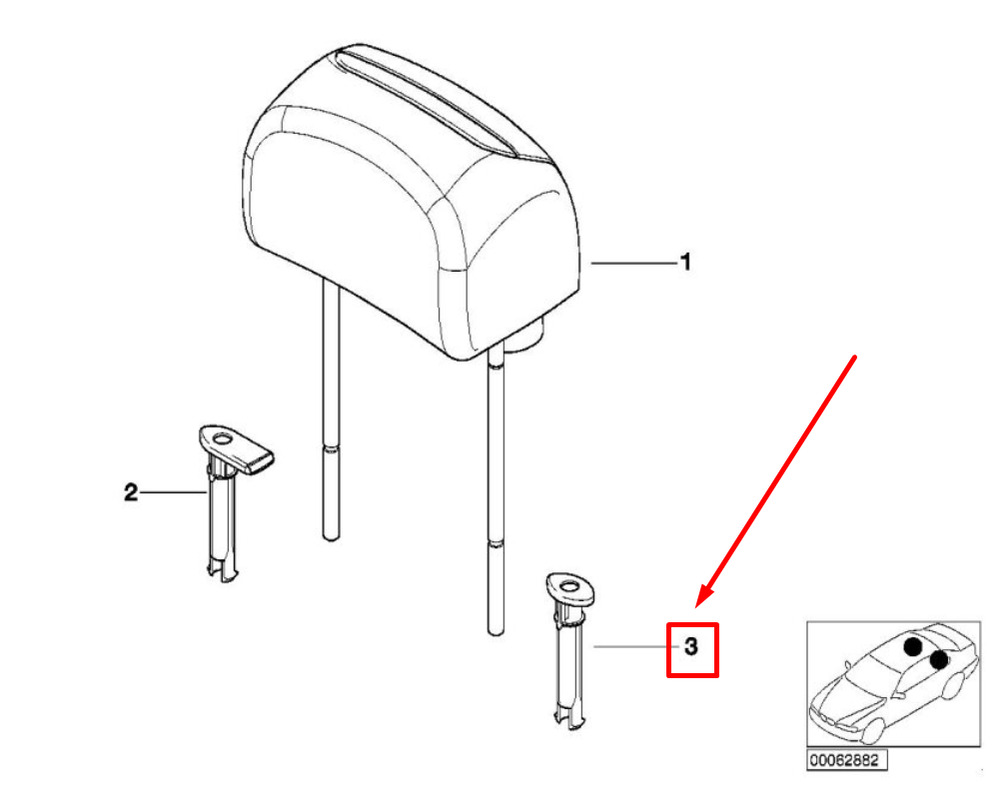 1
2
3
00062882