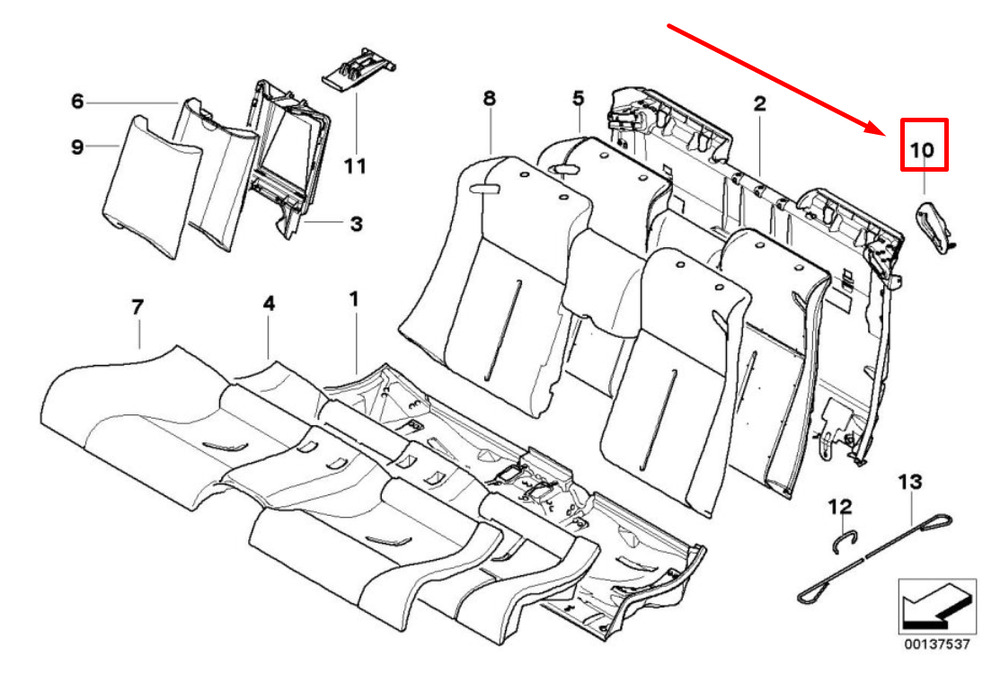 6
9
11
3
8
5
2
10
7
4
1
12
13
00137537