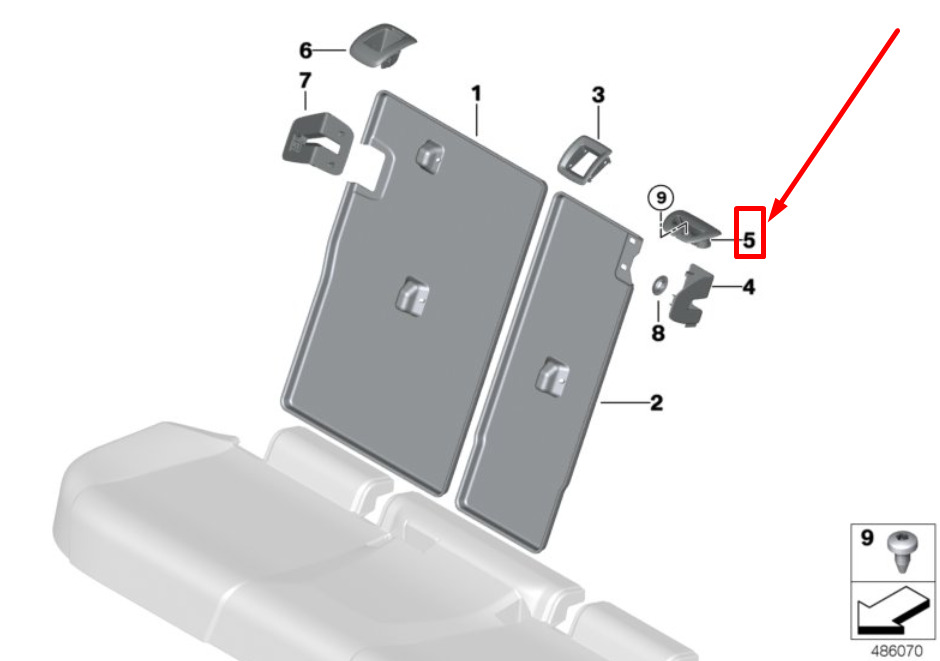 6
7
1
3
9
5
4
8
2
9
486070