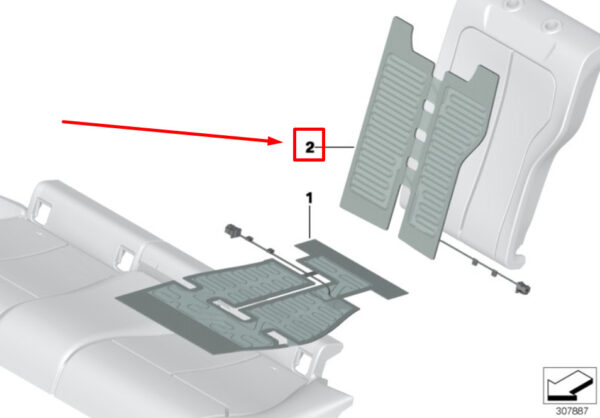 2

1

307887