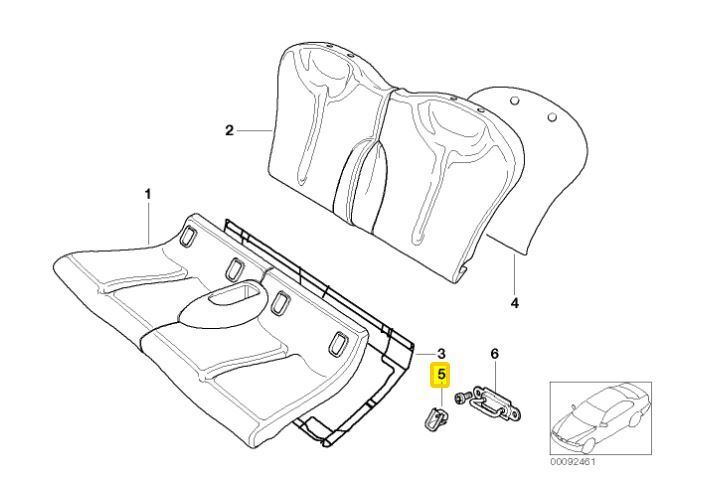 2
1
4
3
5
6
00092461