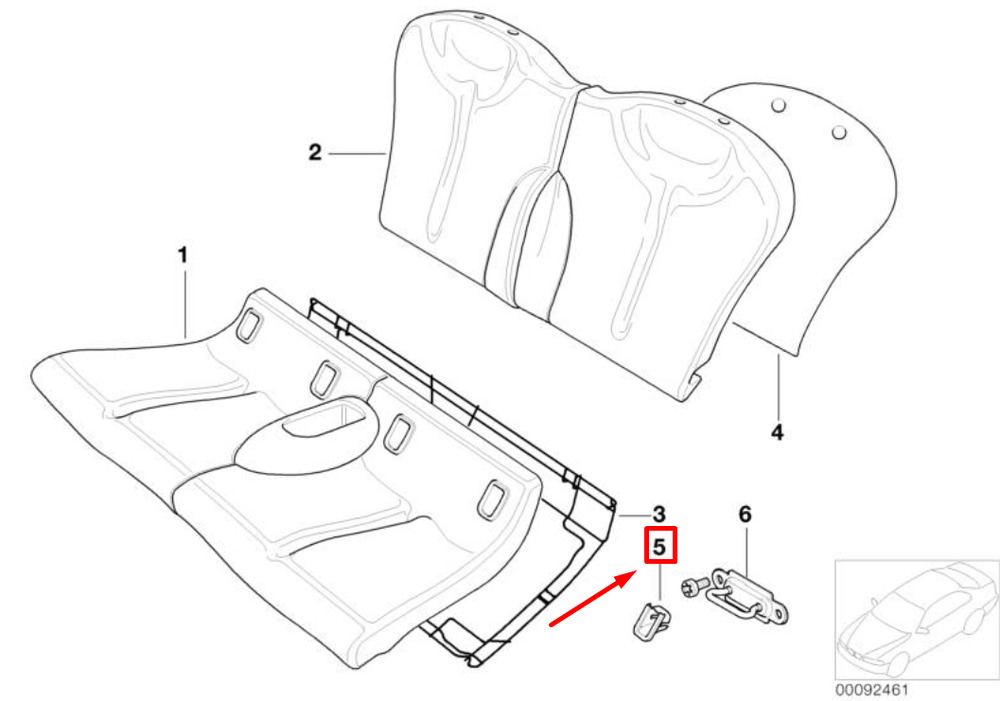 2

1

4

3

5

6

00092461