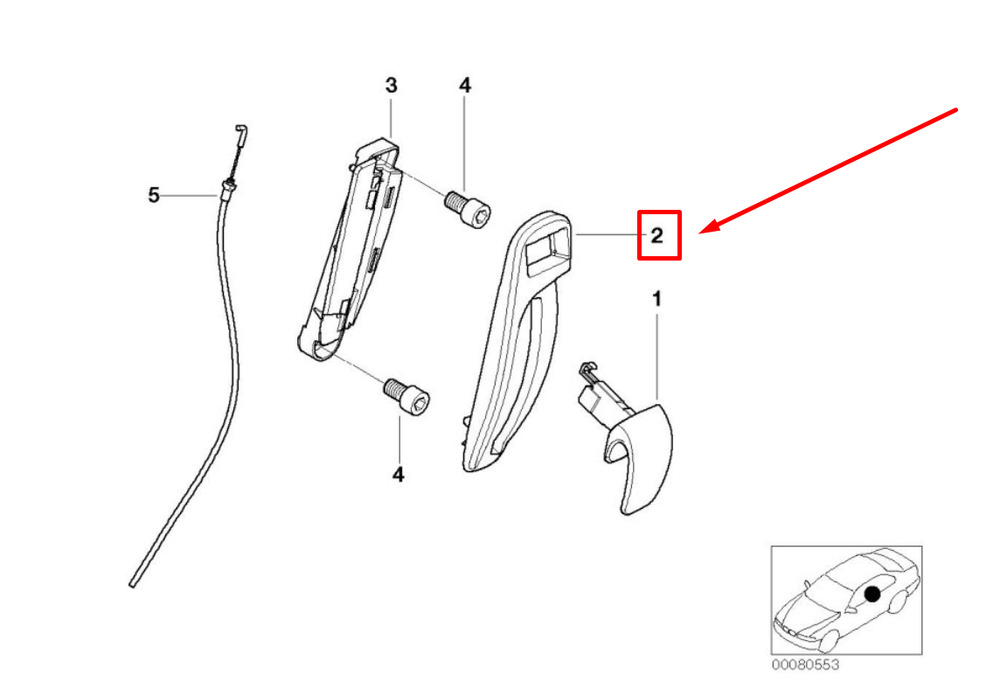 3
4
5
2
1
4
00080553