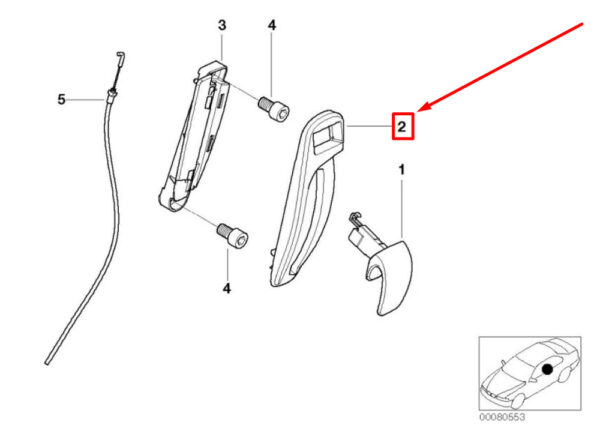 3
4
5
2
1
4
00080553