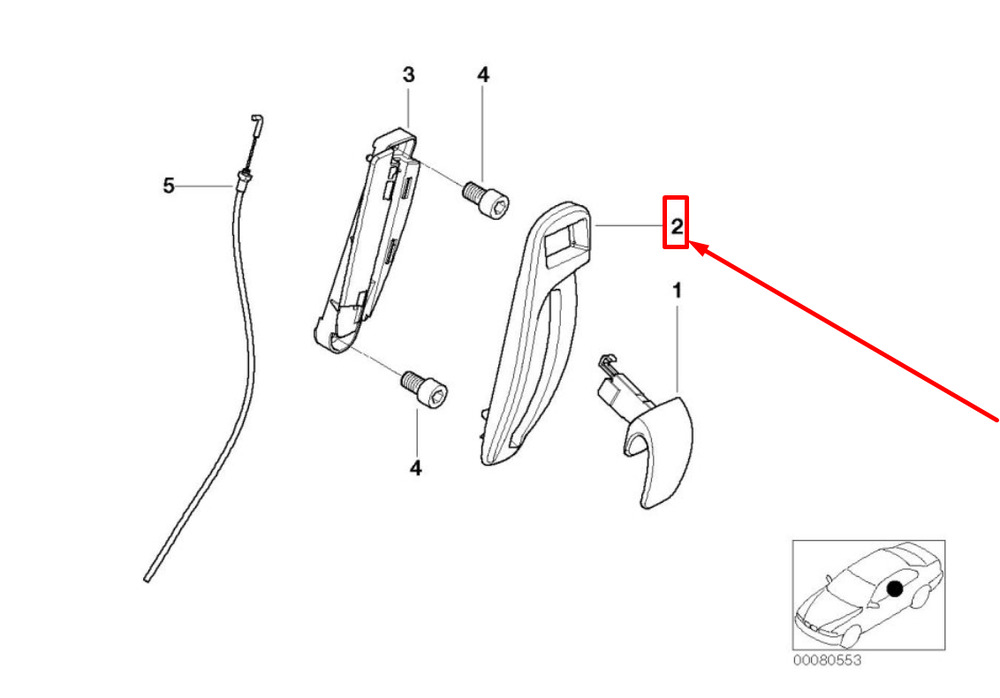 3
4
5
2
1
4
00080553