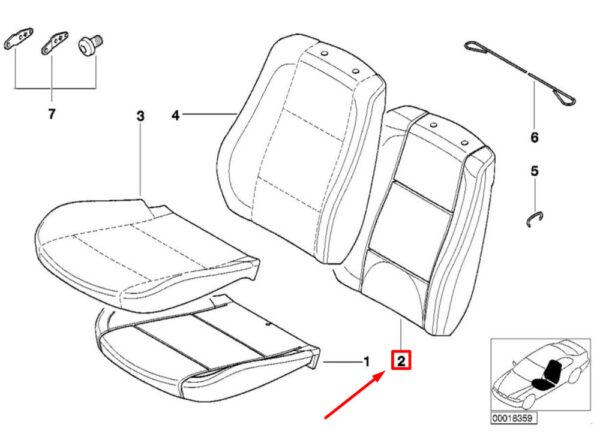 7
3
4
6
5
1
2
00018359