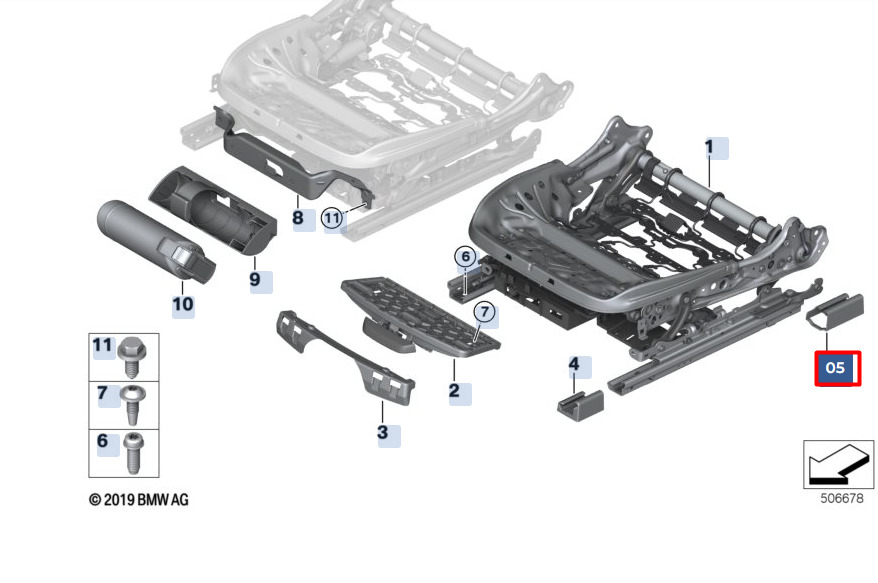 1
8
11
9
10
6
7
2
3
4
05
11
7
6
© 2019 BMW AG
506678